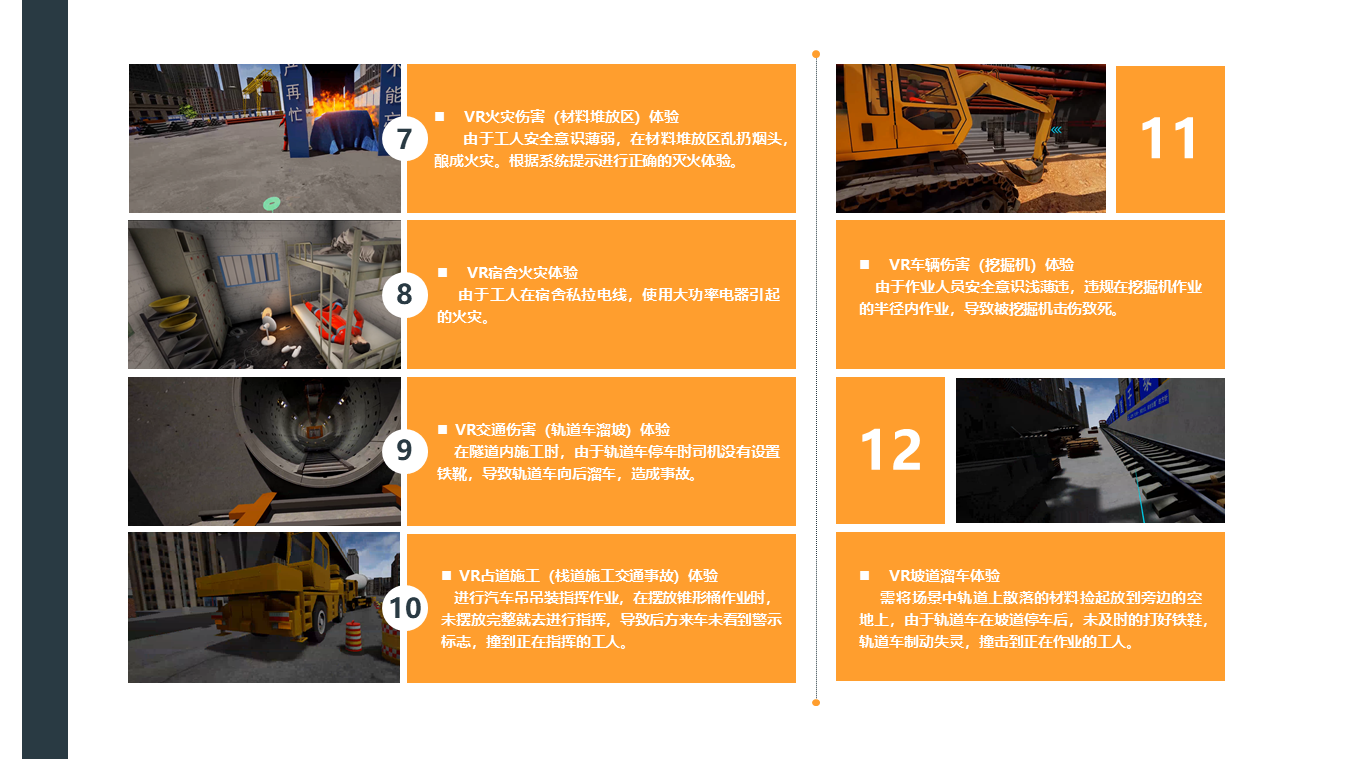 产
再
忙

不
能

7

■ VR火灾伤害（材料堆放区）体验

由于工人安全意识薄弱，在材料堆放区乱扔烟头，酿成火灾。根据系统提示进行正确的灭火体验。

8

■ VR宿舍火灾体验

由于工人在宿舍私拉电线，使用大功率电器引起的火灾。

9

■ VR交通伤害（轨道车溜坡）体验

在隧道内施工时，由于轨道车停车时司机没有设置铁靴，导致轨道车向后溜车，造成事故。

10

■ VR占道施工（栈道施工交通事故）体验

进行汽车吊吊装指挥作业，在摆放锥形桶作业时，未摆放完整就去进行指挥，导致后方来车未看到警示标志，撞到正在指挥的工人。

11

■ VR车辆伤害（挖掘机）体验

由于作业人员安全意识浅薄违，违规在挖掘机作业的半径内作业，导致被挖掘机击伤致死。

12

■ VR坡道溜车体验

需将场景中轨道上散落的材料捡起放到旁边的空地上，由于轨道车在坡道停车后，未及时的打好铁鞋，轨道车制动失灵，撞击到正在作业的工人。